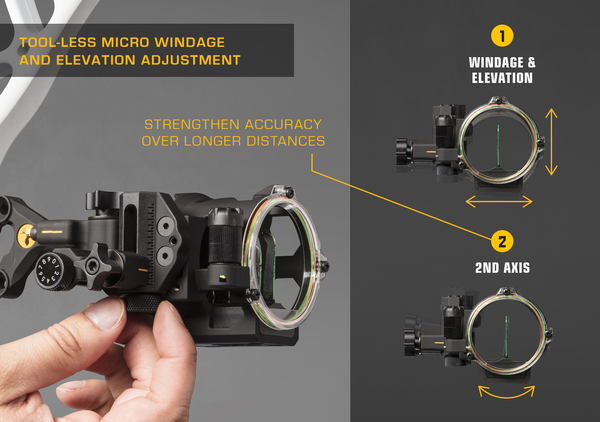 TOOL-LESS MICRO WINDAGE AND ELEVATION ADJUSTMENT

STRENGTHEN ACCURACY OVER LONGER DISTANCES

1

WINDAGE & ELEVATION

2

2ND AXIS